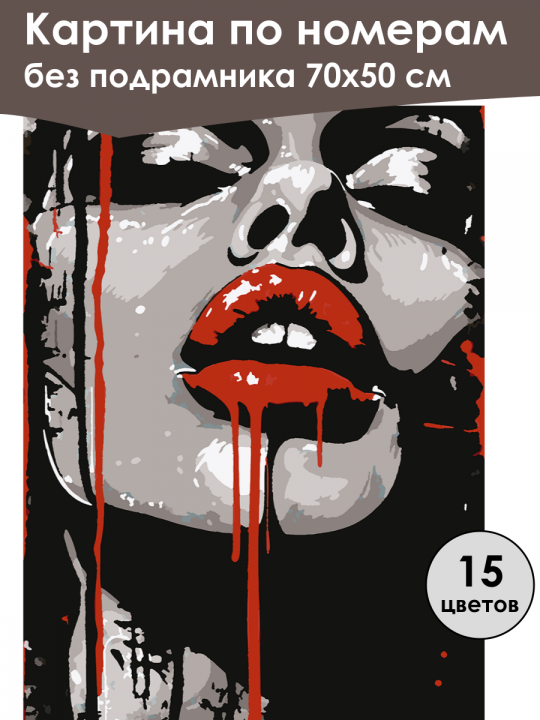 Картина по номерам
без подрамника 70х50 см

15
цветов