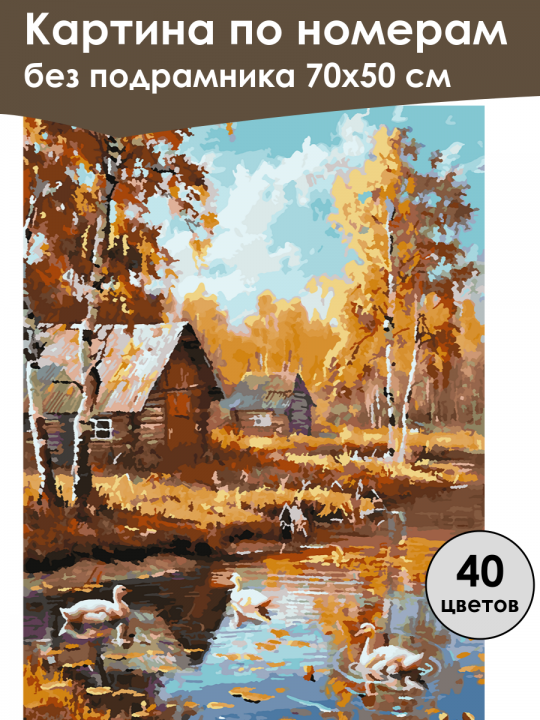 Картина по номерам
без подрамника 70х50 см

40
цветов