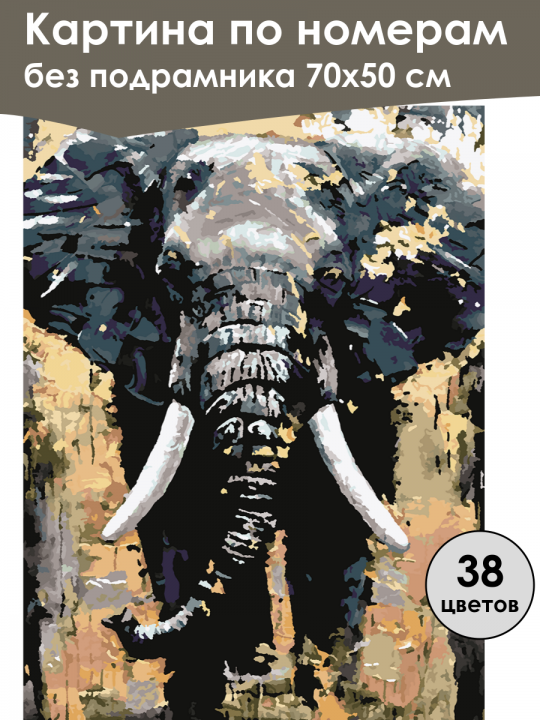 Картина по номерам
без подрамника 70х50 см

38
цветов