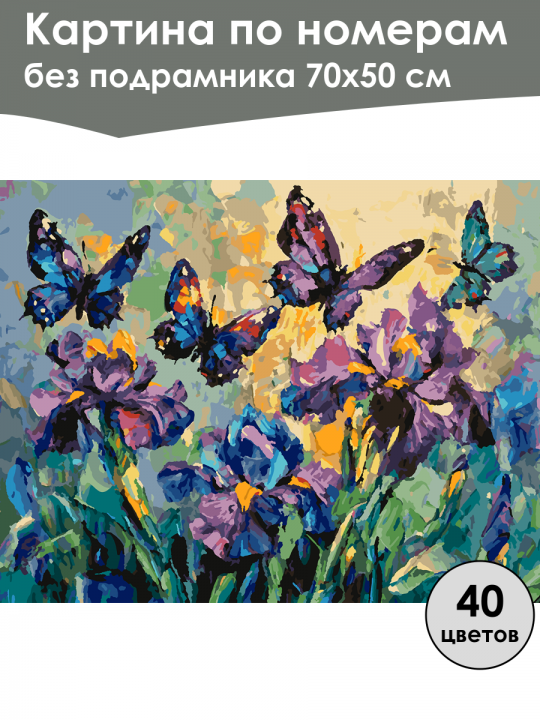 Картина по номерам
без подрамника 70х50 см

40
цветов