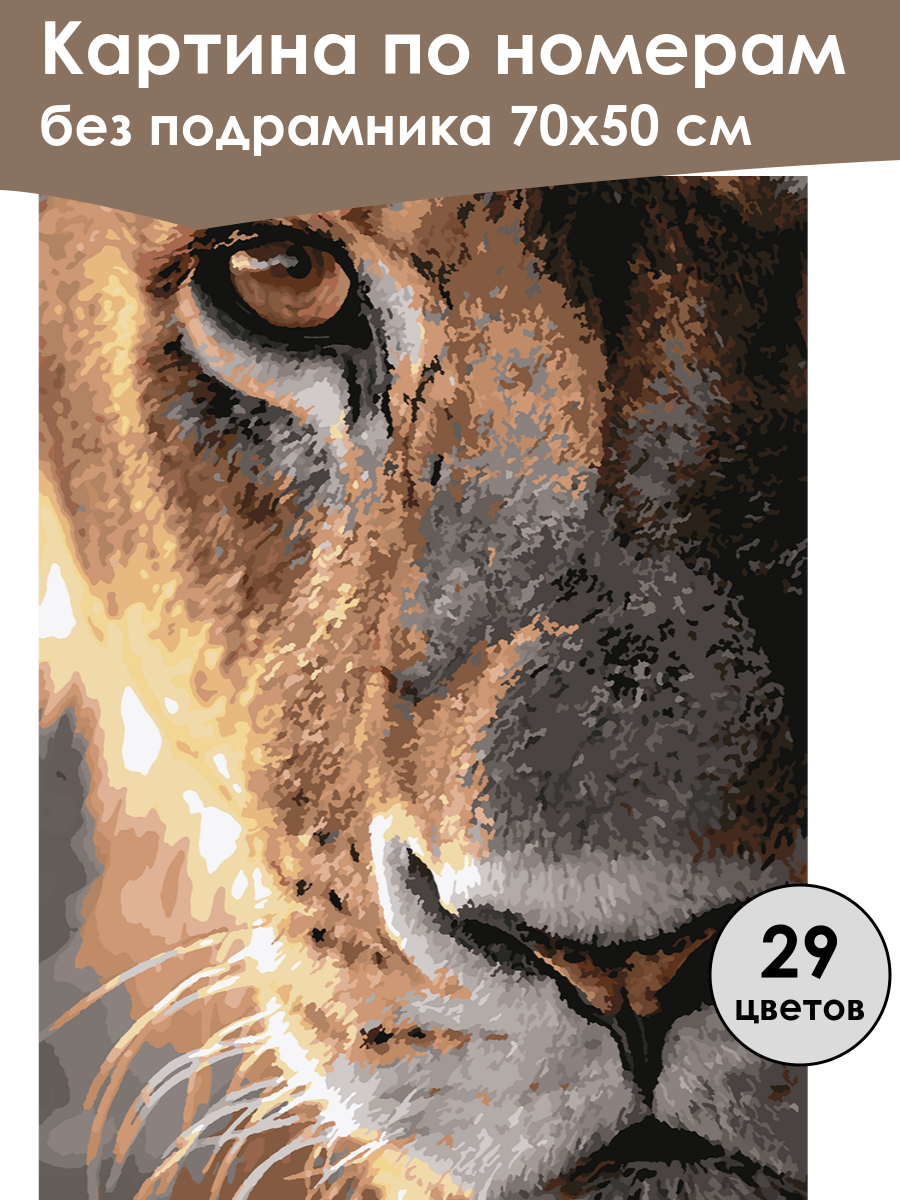 Картина по номерам
без подрамника 70х50 см

29
цветов