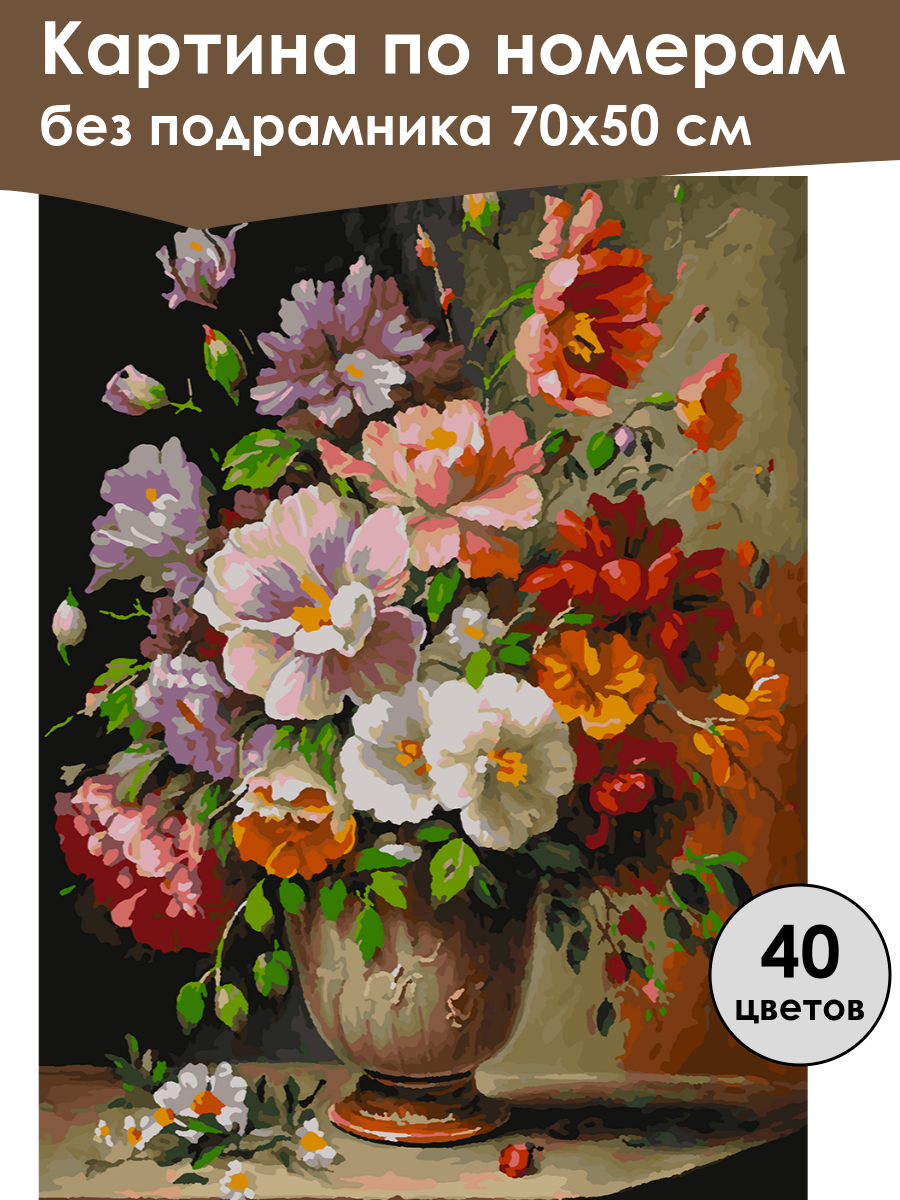 Картина по номерам
без подрамника 70х50 см

40
цветов