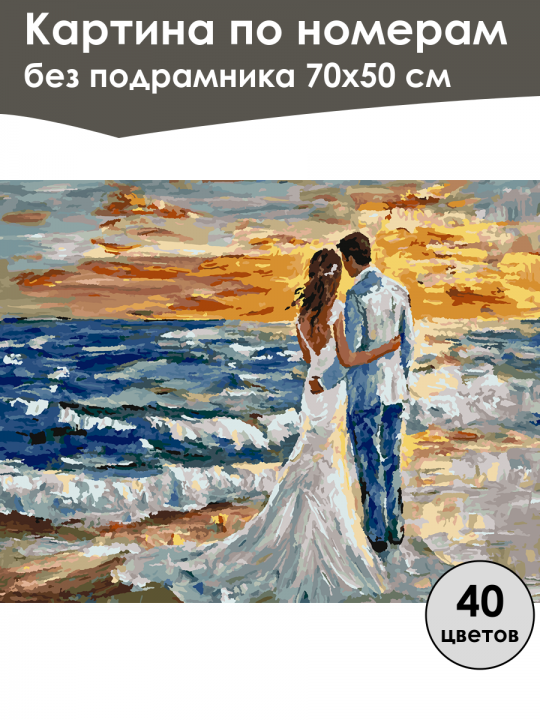 Картина по номерам
без подрамника 70х50 см

40
цветов