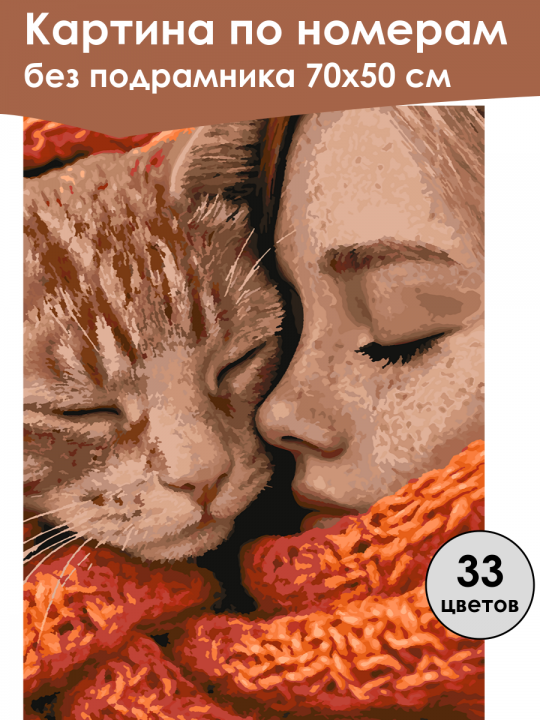 Картина по номерам
без подрамника 70х50 см

33
цветов