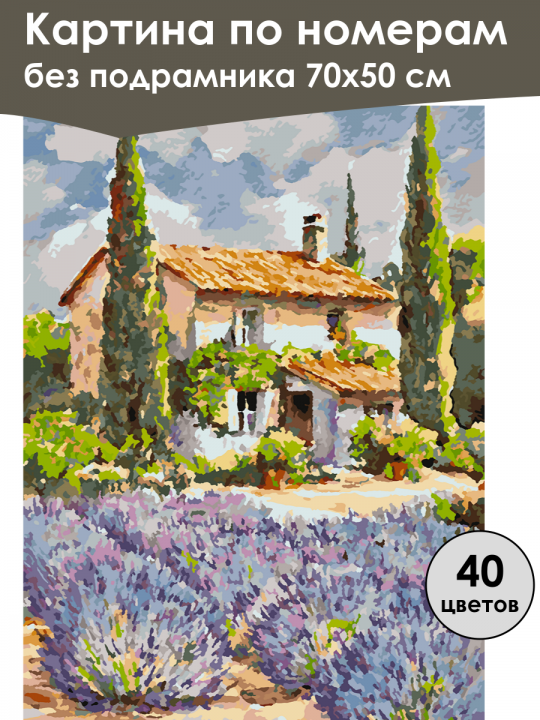 Картина по номерам
без подрамника 70х50 см

40
цветов