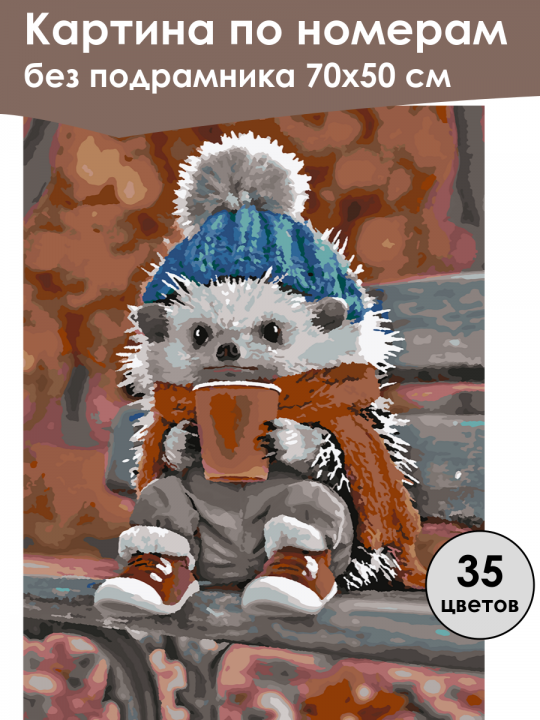 Картина по номерам
без подрамника 70х50 см

35
цветов