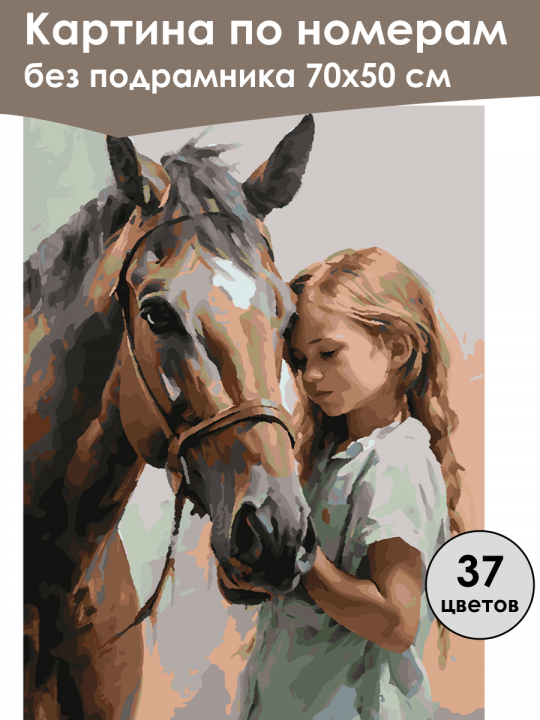 Картина по номерам
без подрамника 70х50 см

37
цветов