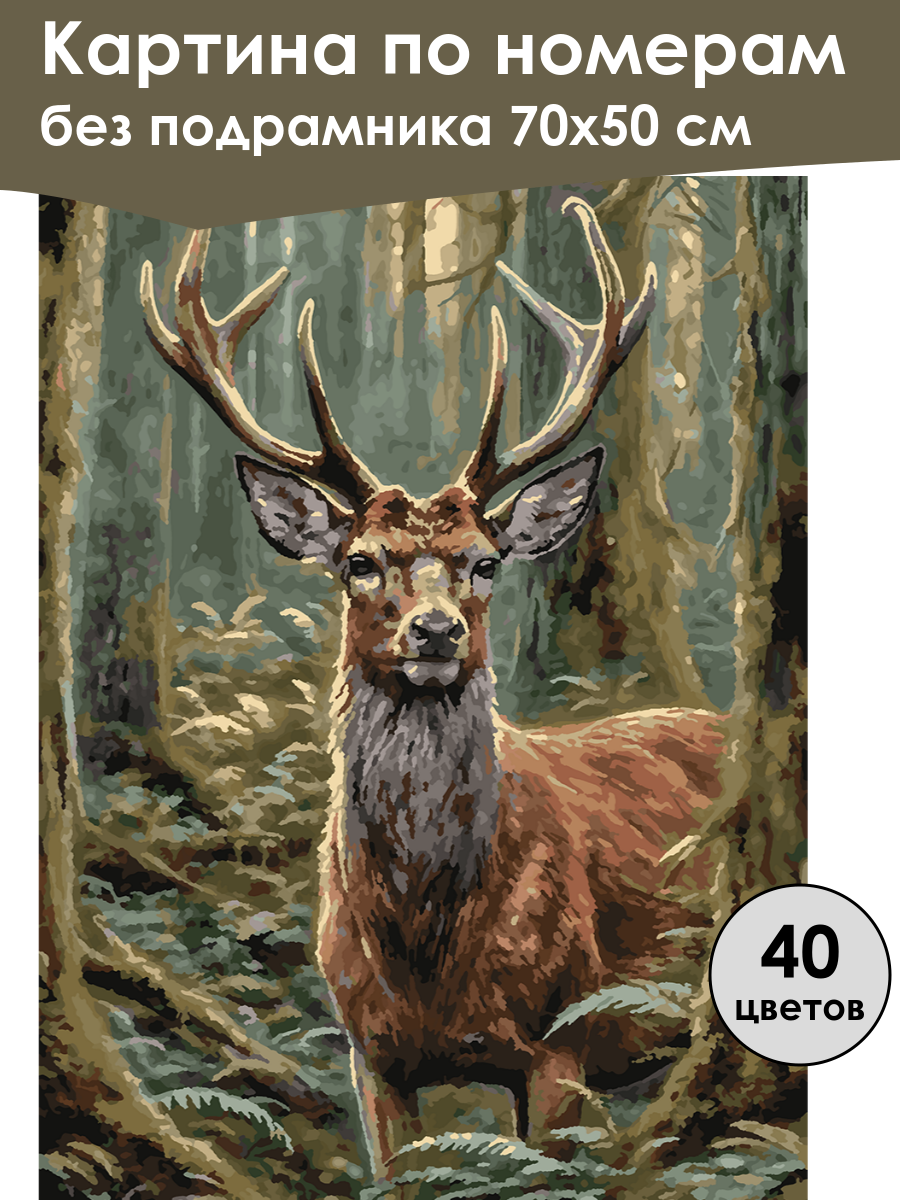 Картина по номерам
без подрамника 70х50 см

40
цветов