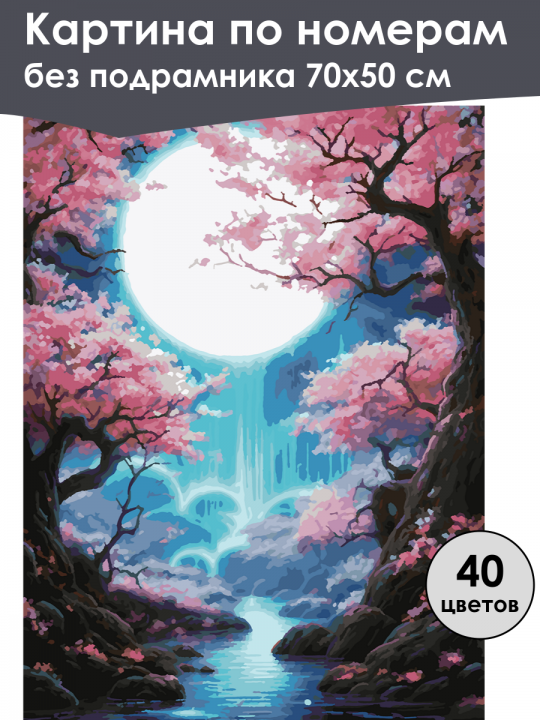 Картина по номерам
без подрамника 70x50 см

40
цветов