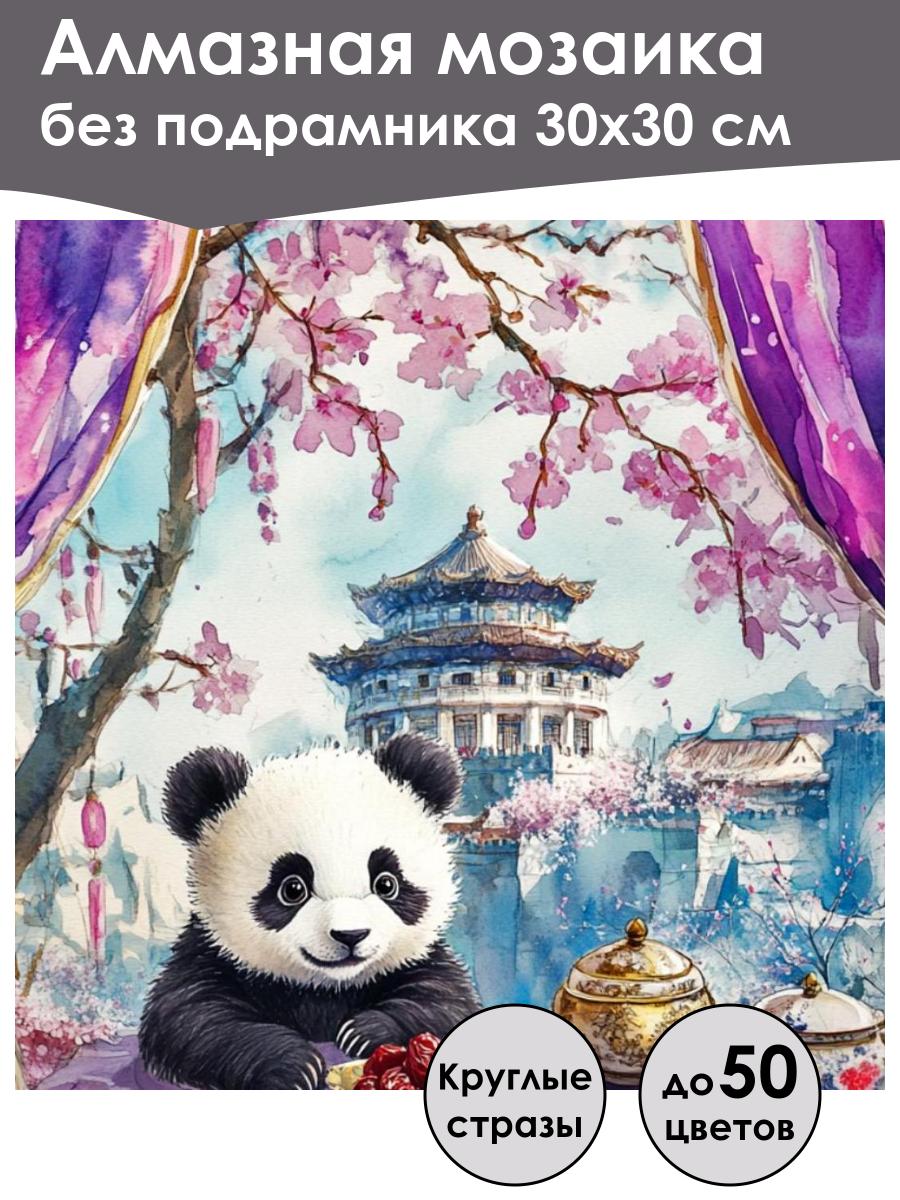 Алмазная мозаика
без подрамника 30х30 см

Круглые стразы

до 50 цветов