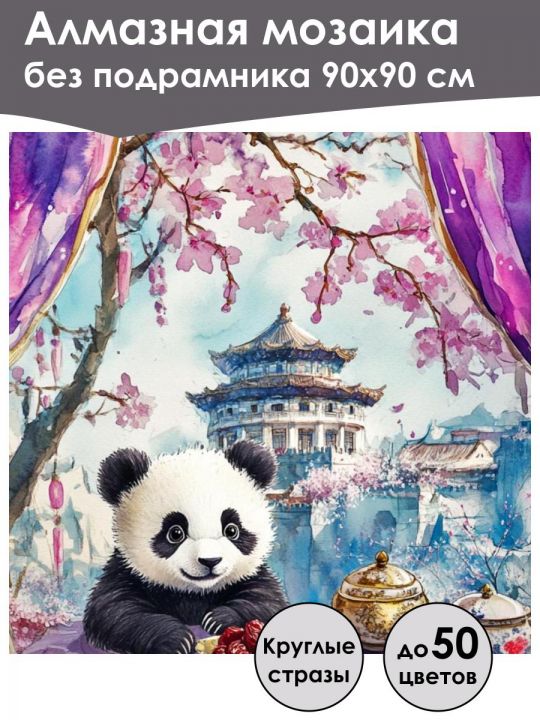 Алмазная мозаика
без подрамника 90х90 см

Круглые стразы

до 50 цветов