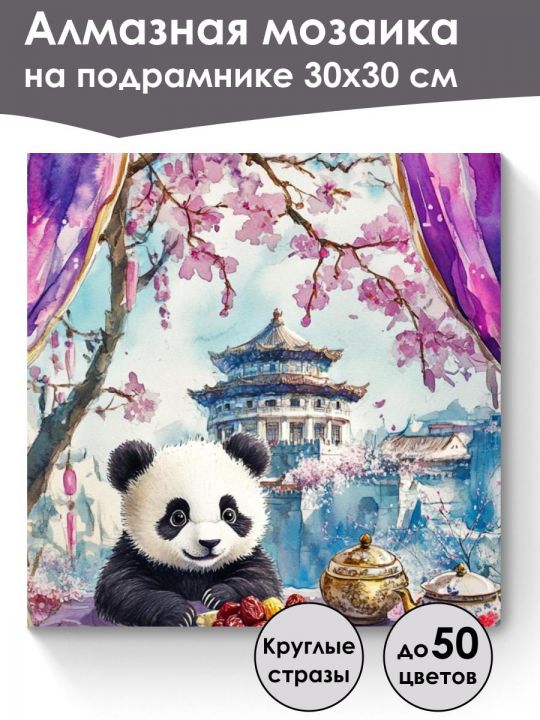 Алмазная мозаика
на подрамнике 30х30 см

Круглые стразы

до 50 цветов