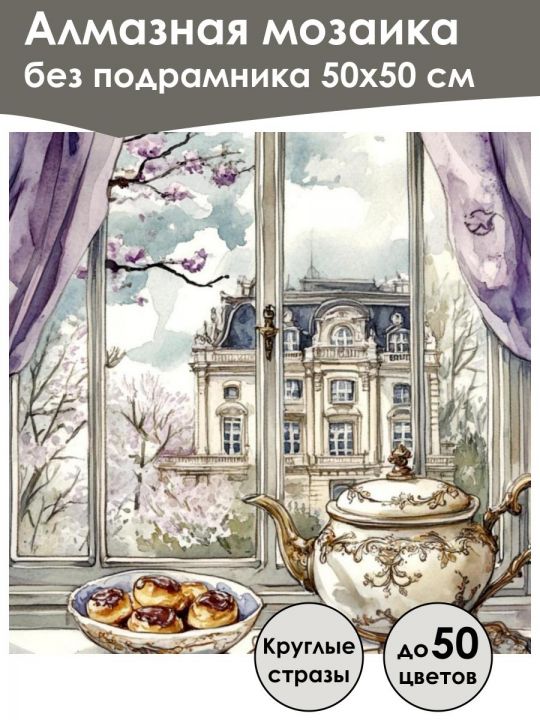 Алмазная мозаика
без подрамника 50х50 см

Круглые стразы

до 50 цветов