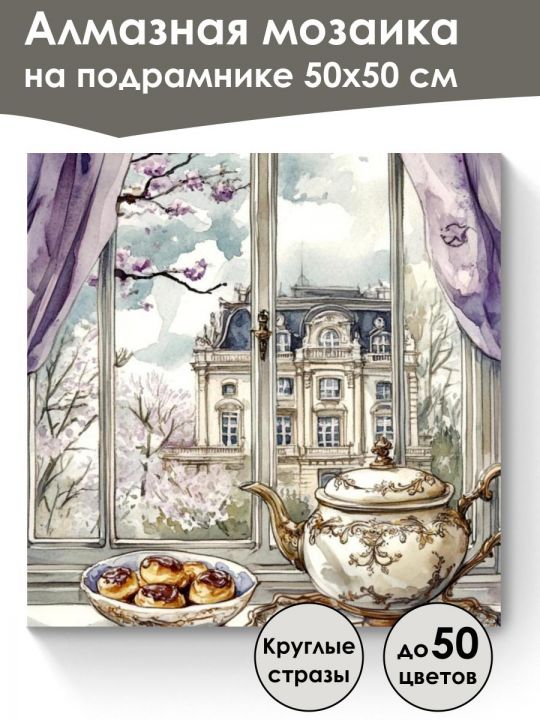 Алмазная мозаика на подрамнике 50х50 см

Круглые стразы

до 50 цветов