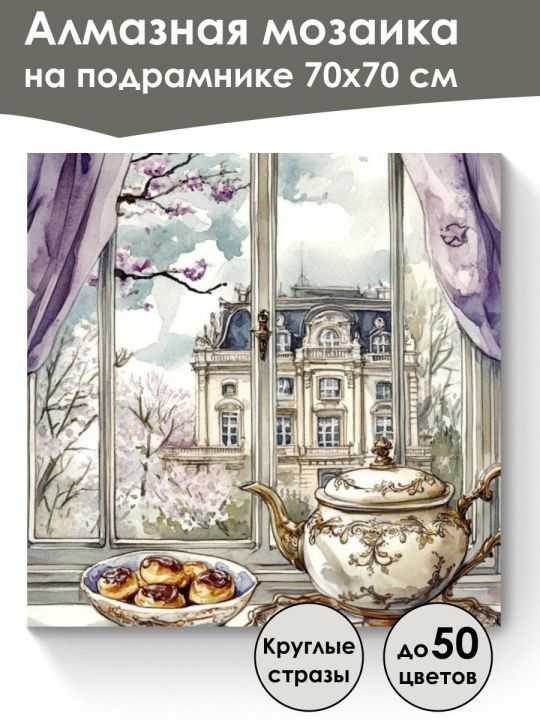 Алмазная мозаика на подрамнике 70х70 см

Круглые стразы

до 50 цветов