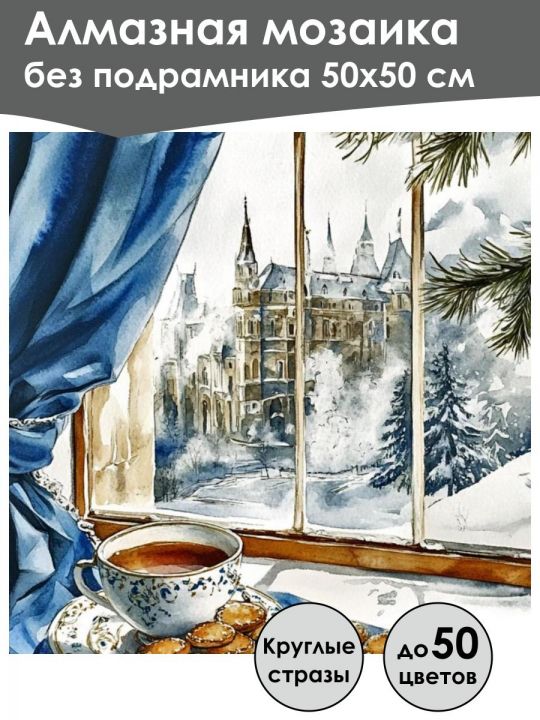 Алмазная мозаика
без подрамника 50х50 см

Круглые стразы

до 50 цветов