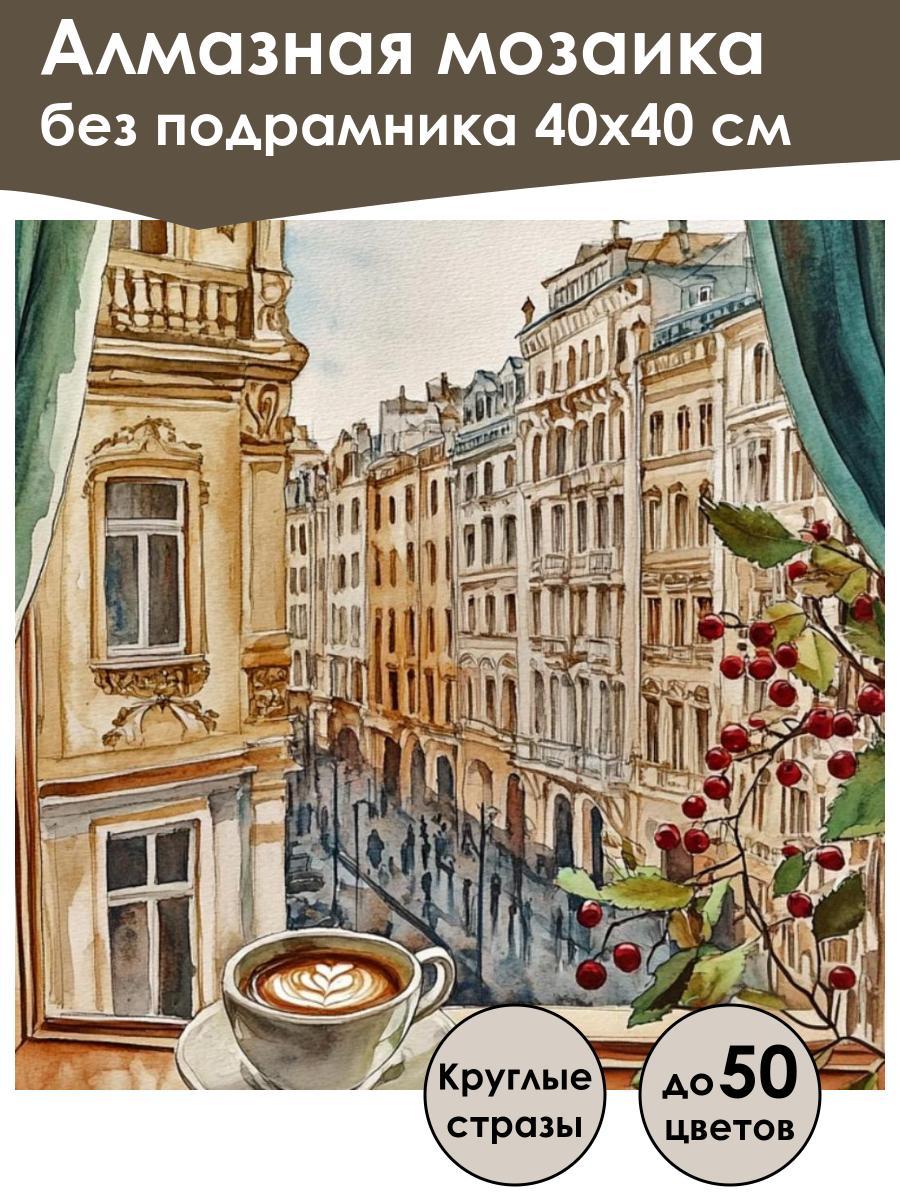 Алмазная мозаика
без подрамника 40х40 см

Круглые стразы

до 50 цветов