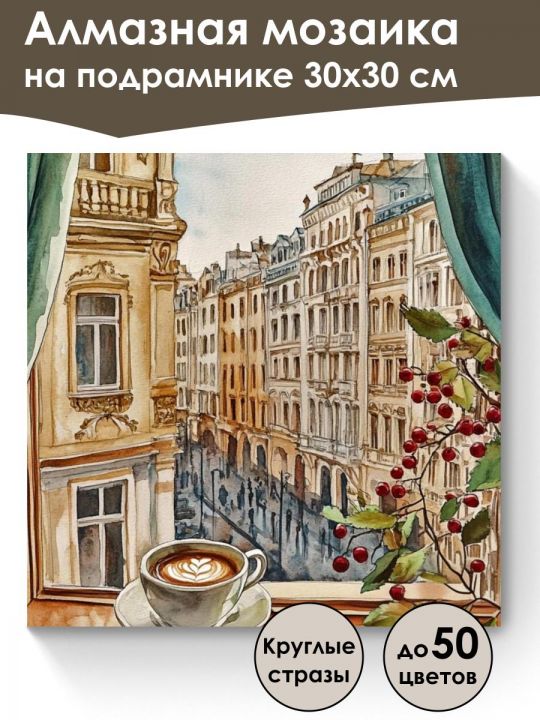 Алмазная мозаика
на подрамнике 30х30 см

Круглые стразы

до 50 цветов