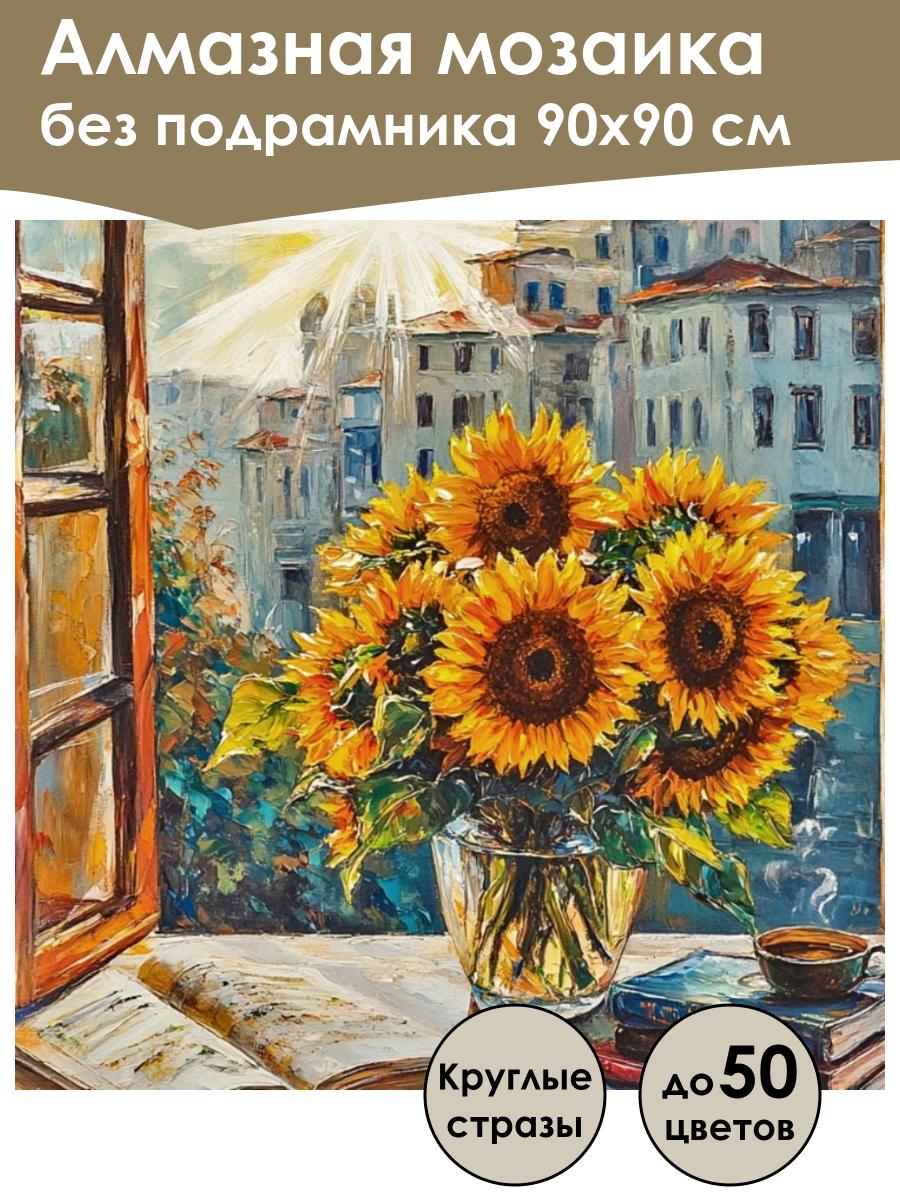 Алмазная мозаика
без подрамника 90х90 см

Круглые стразы

до 50 цветов