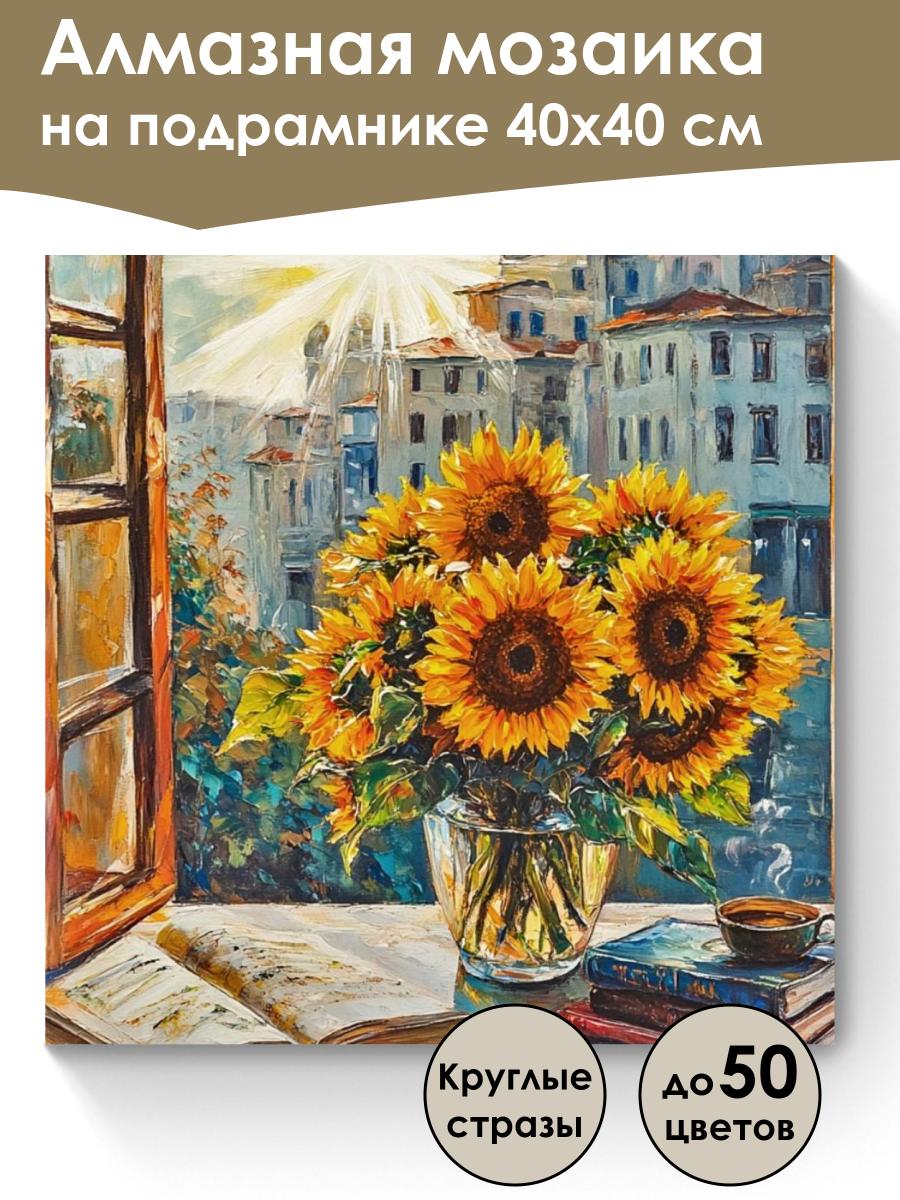 Алмазная мозаика на подрамнике 40х40 см

Круглые стразы

до 50 цветов