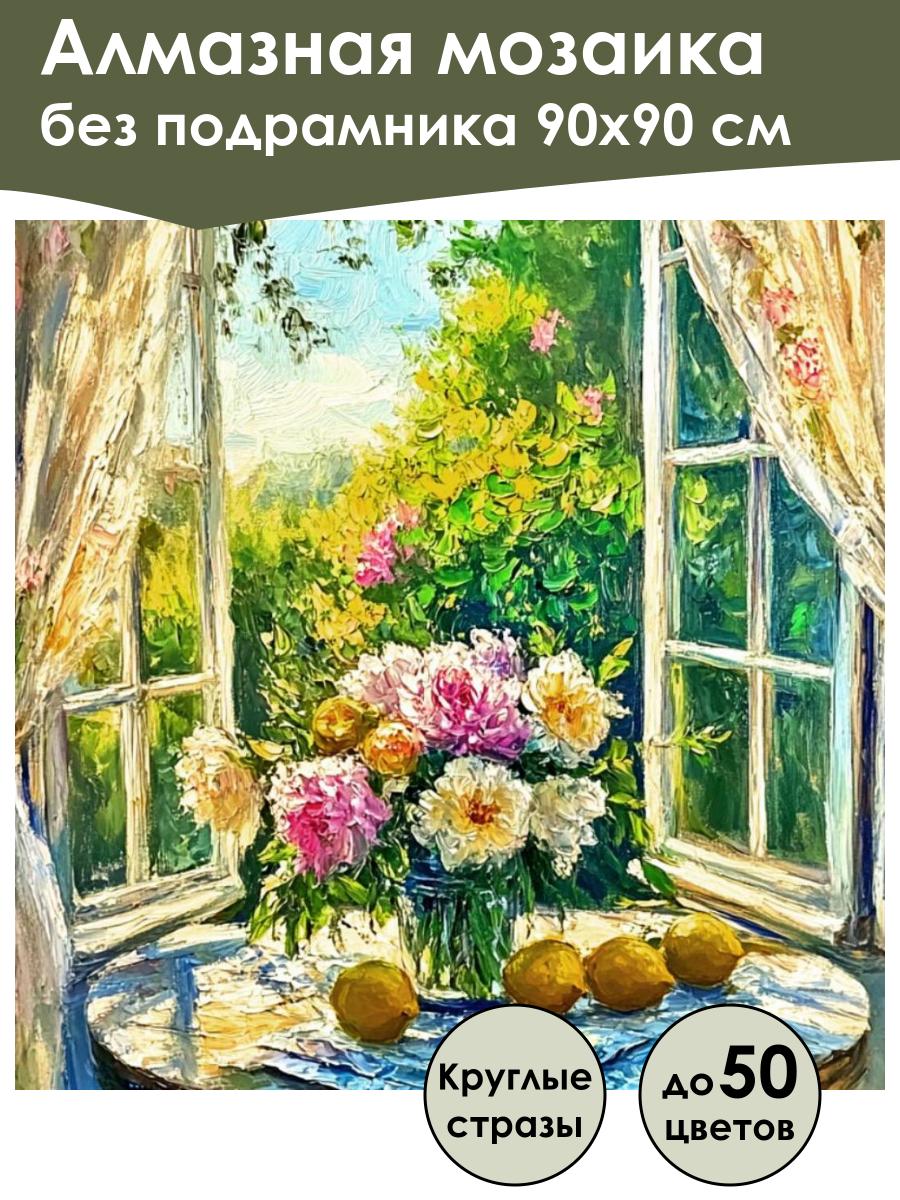 Алмазная мозаика
без подрамника 90х90 см

Круглые стразы

до 50 цветов