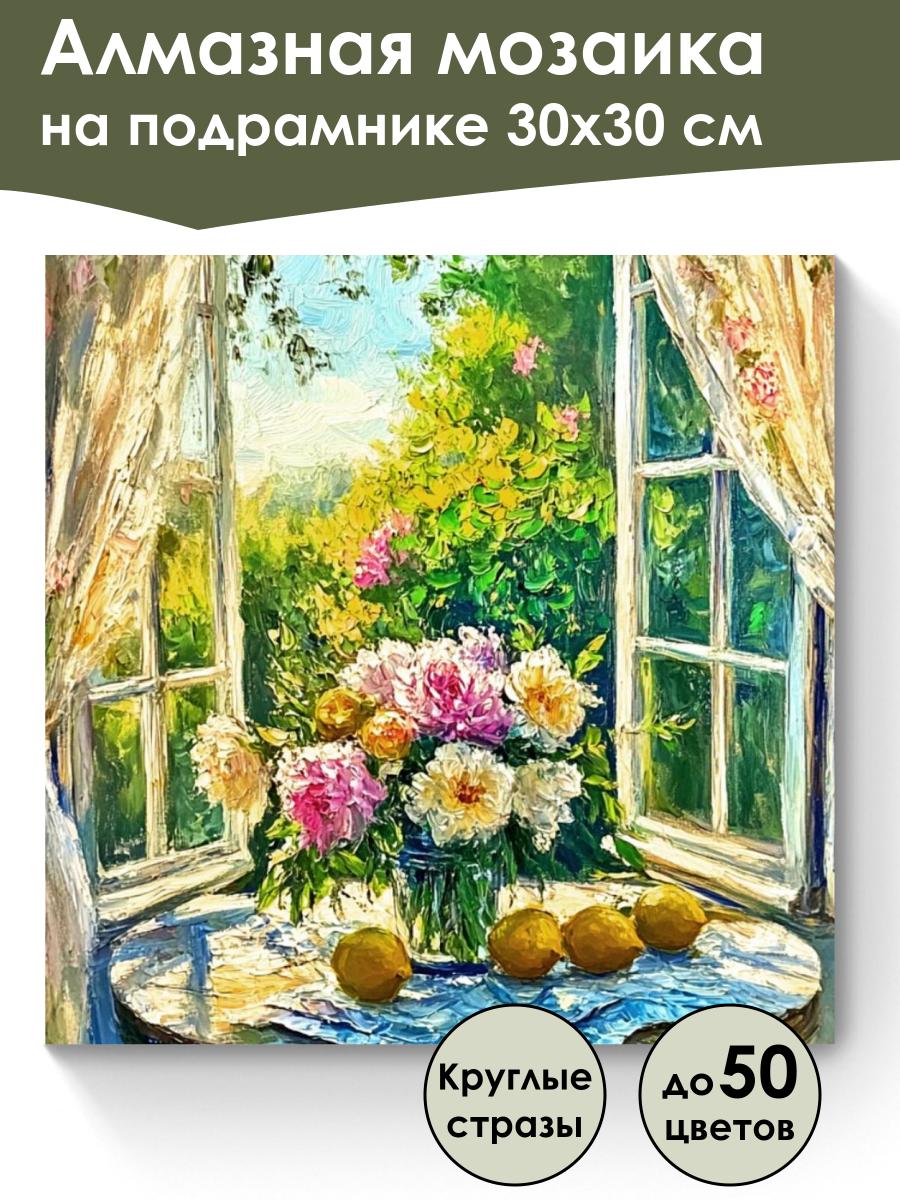 Алмазная мозаика
на подрамнике 30х30 см

Круглые
стразы

до 50
цветов