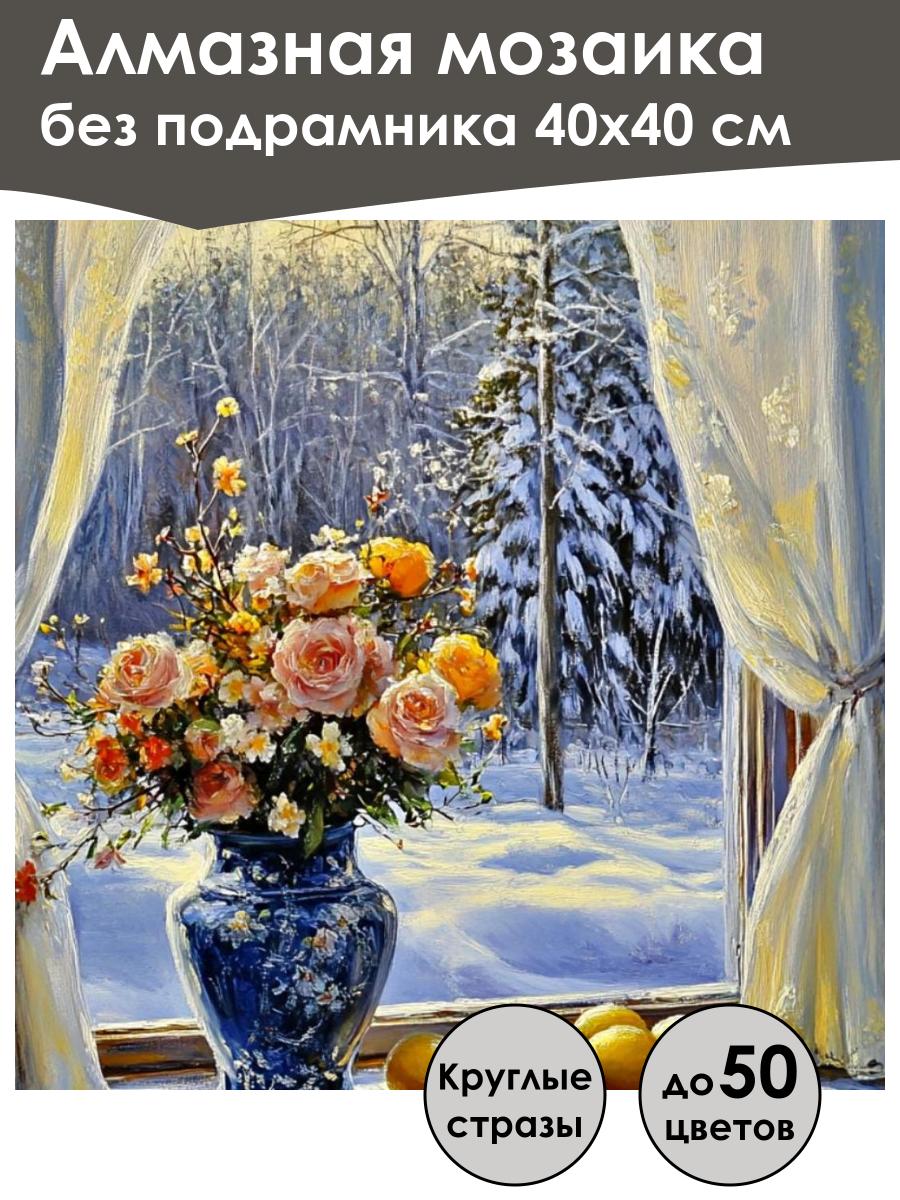 Алмазная мозаика
без подрамника 40х40 см

Круглые стразы

до 50 цветов