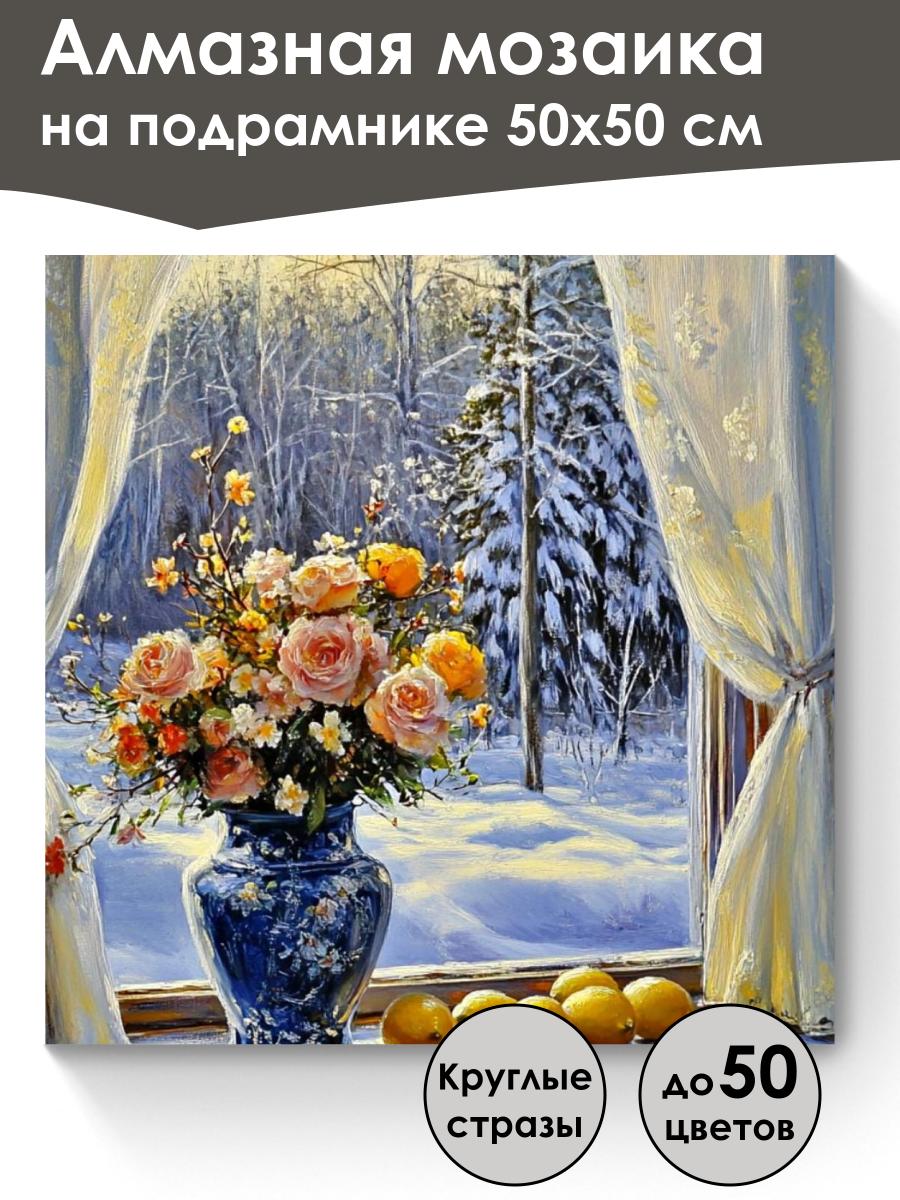 Алмазная мозаика
на подрамнике 50х50 см

Круглые стразы

до 50 цветов