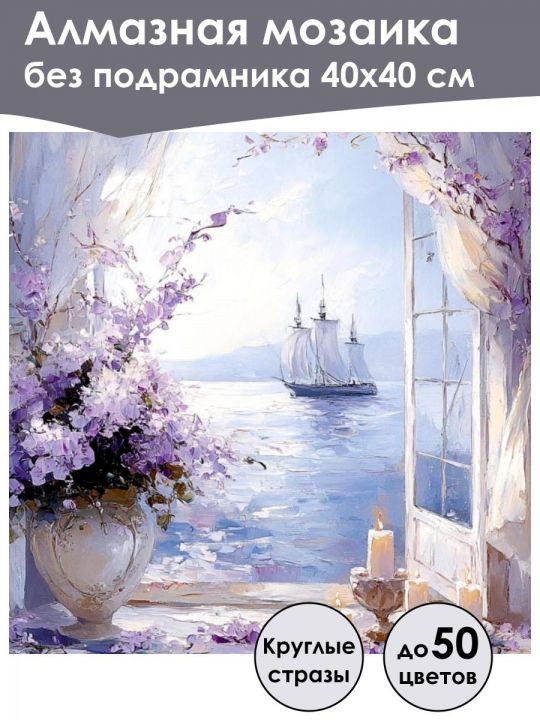 Алмазная мозаика
без подрамника 40х40 см

Круглые стразы

до 50 цветов