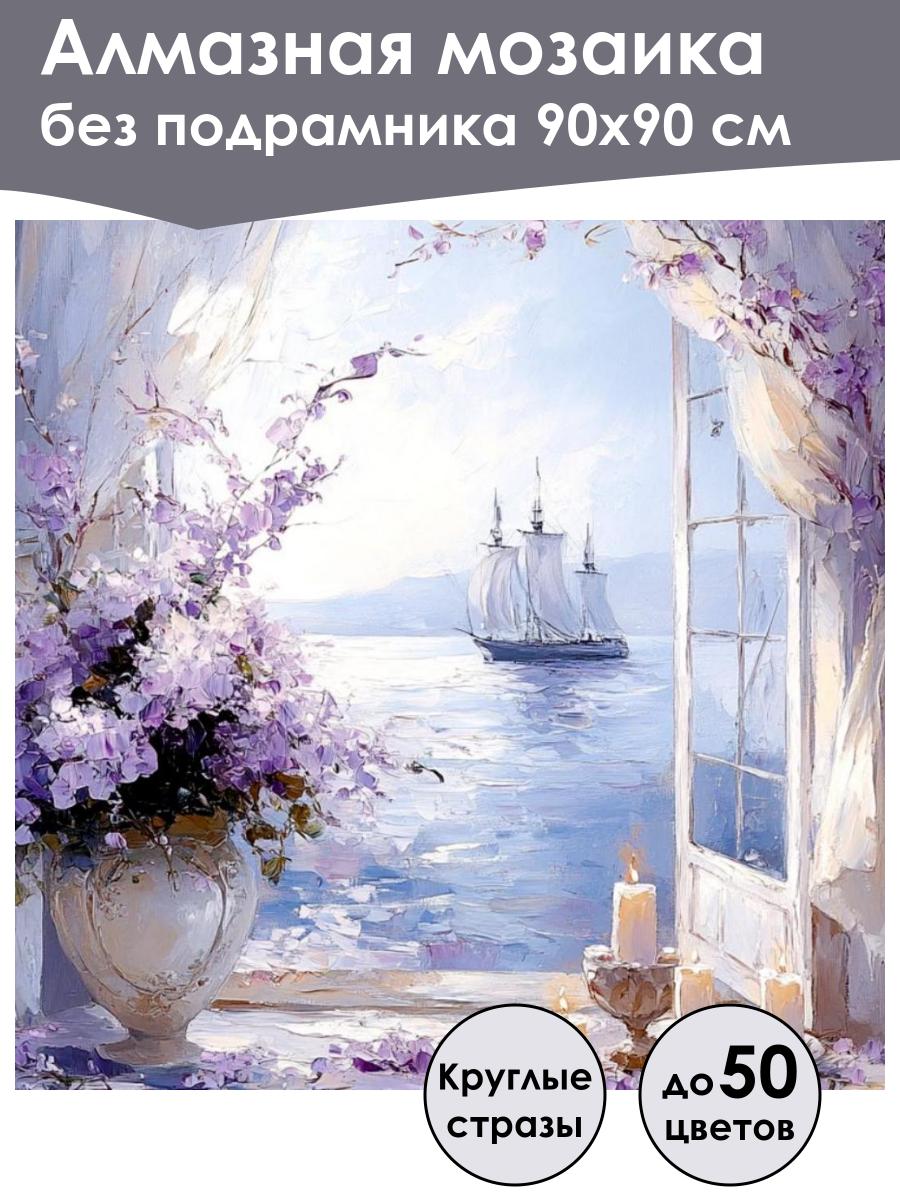 Алмазная мозаика
без подрамника 90х90 см

Круглые стразы

до 50 цветов