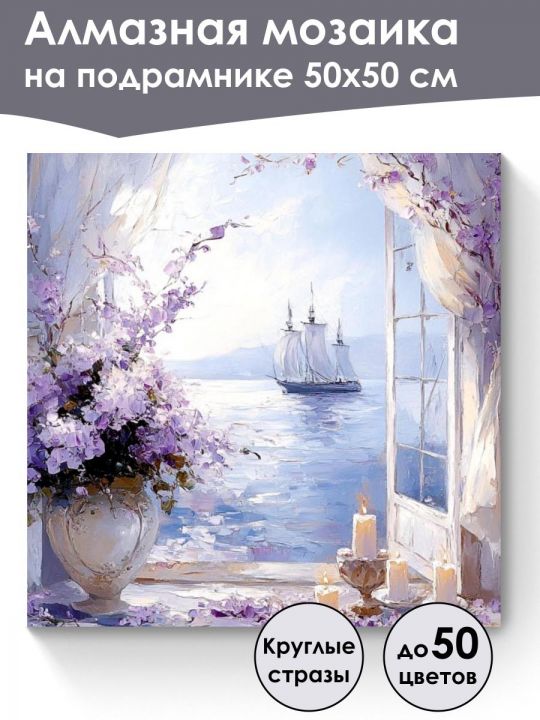 Алмазная мозаика
на подрамнике 50х50 см

Круглые стразы

до 50 цветов