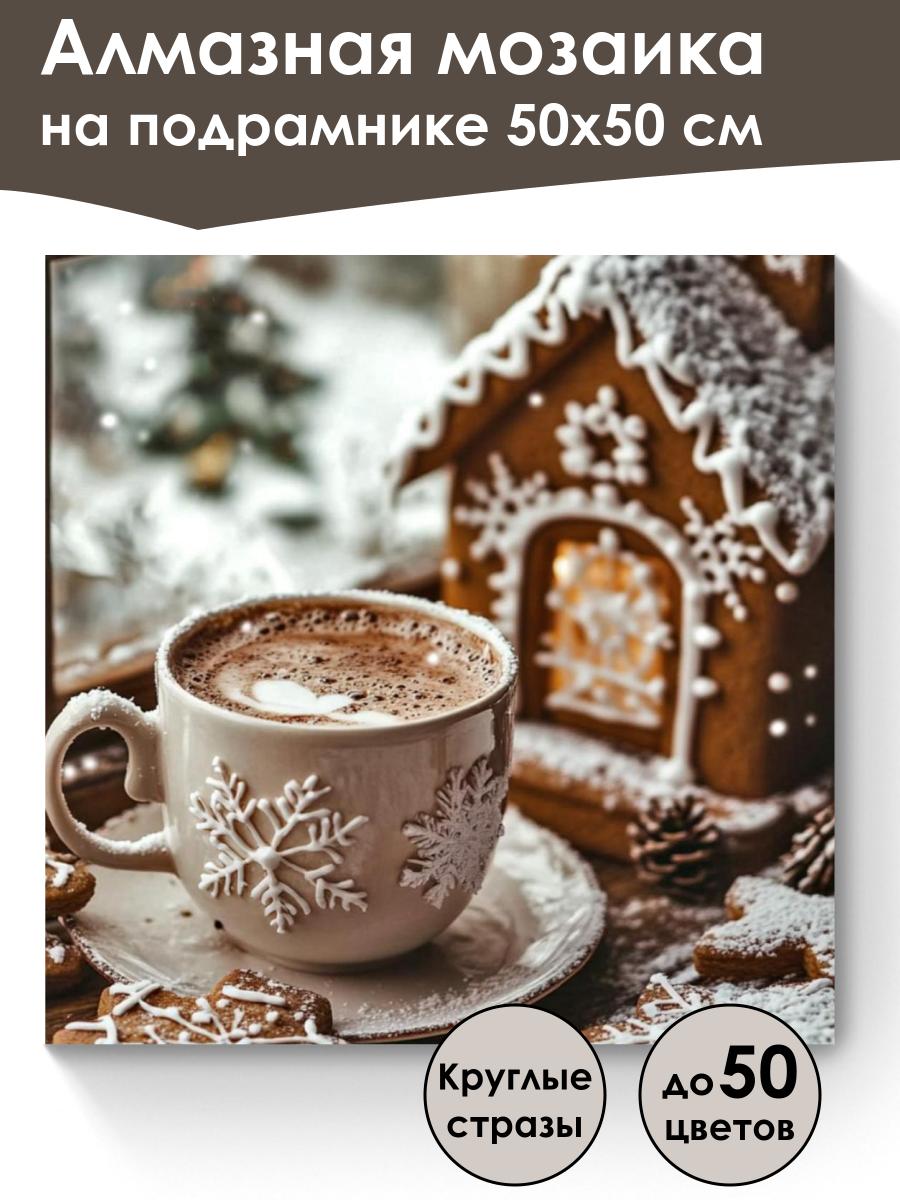 Алмазная мозаика на подрамнике 50х50 см

Круглые стразы

до 50 цветов