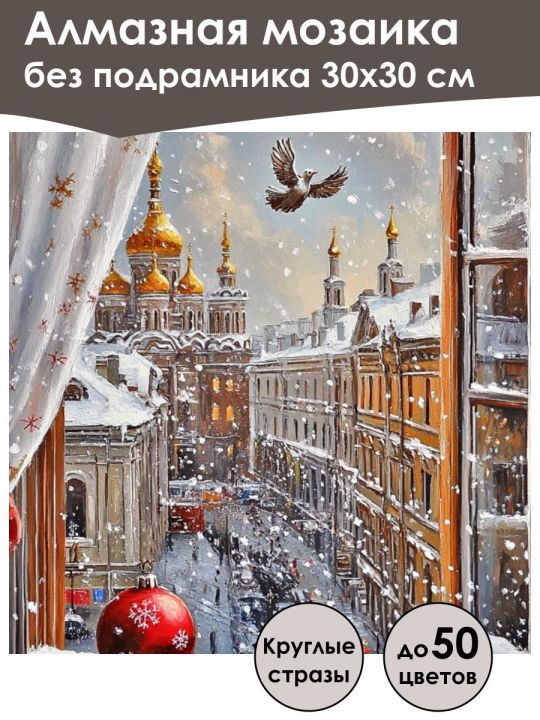 Алмазная мозаика
без подрамника 30х30 см

Круглые стразы

до 50 цветов