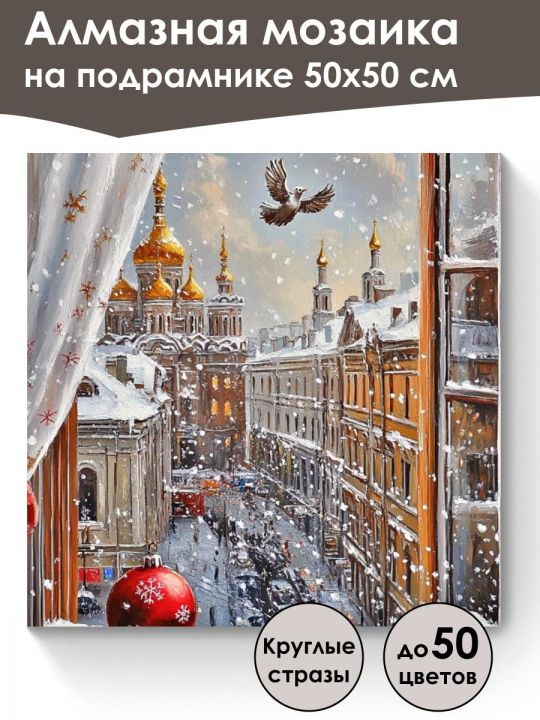 Алмазная мозаика
на подрамнике 50x50 см

Круглые стразы

до 50 цветов