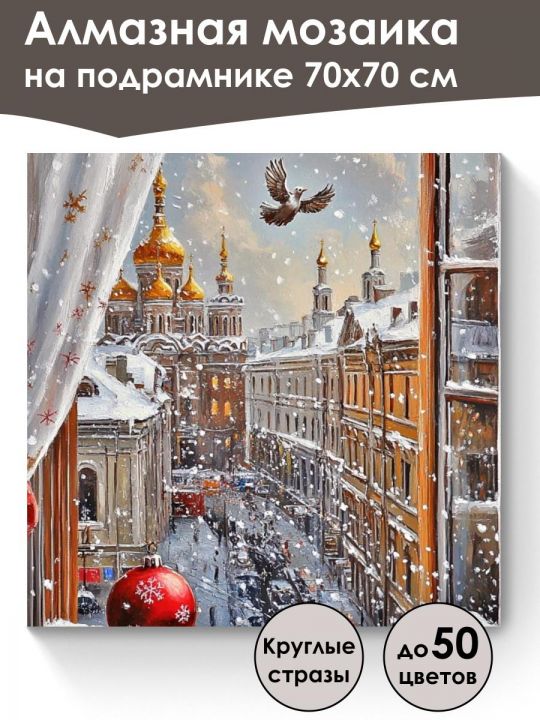 Алмазная мозаика
на подрамнике 70х70 см

Круглые стразы

до 50 цветов