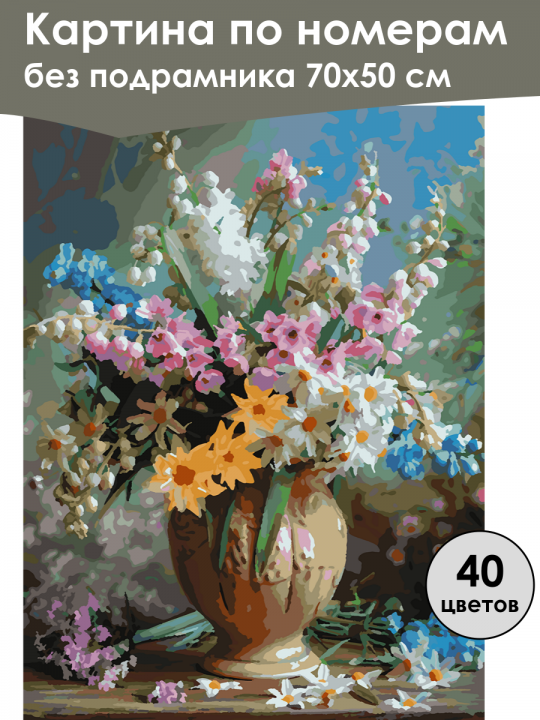 Картина по номерам
без подрамника 70х50 см

40
цветов