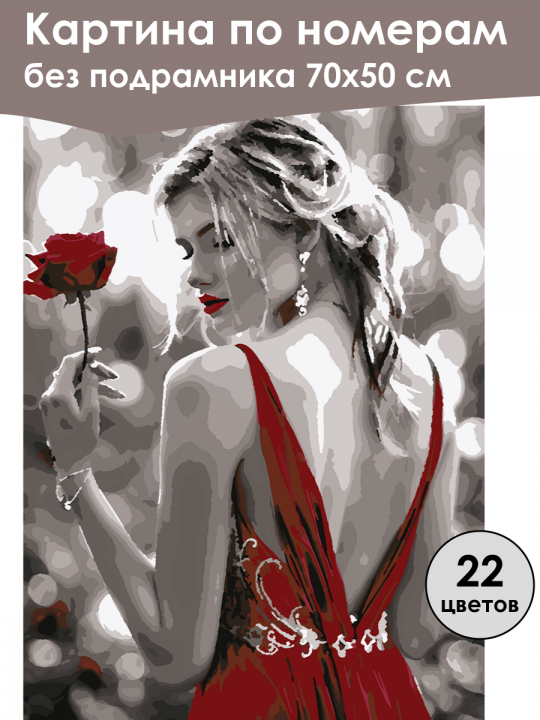 Картина по номерам
без подрамника 70х50 см

22
цветов