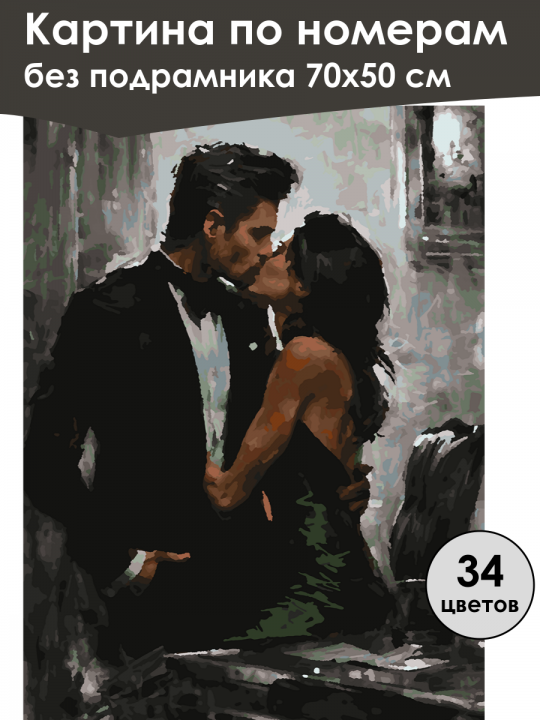 Картина по номерам
без подрамника 70х50 см

34
цветов