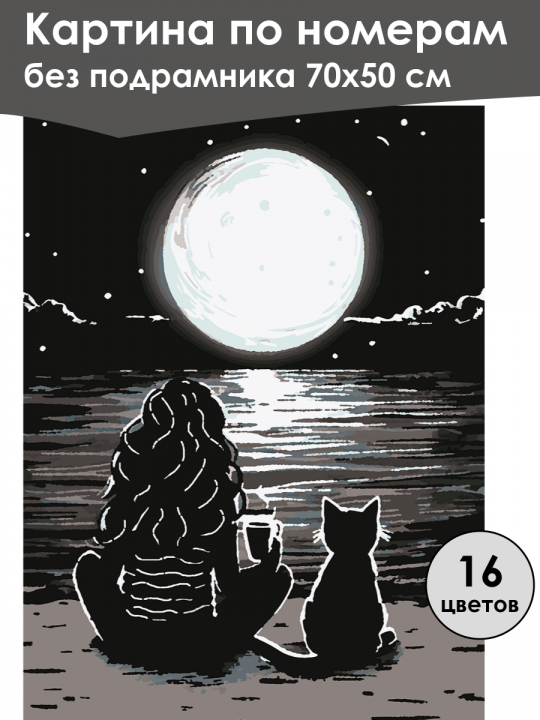 Картина по номерам
без подрамника 70х50 см

16
цветов