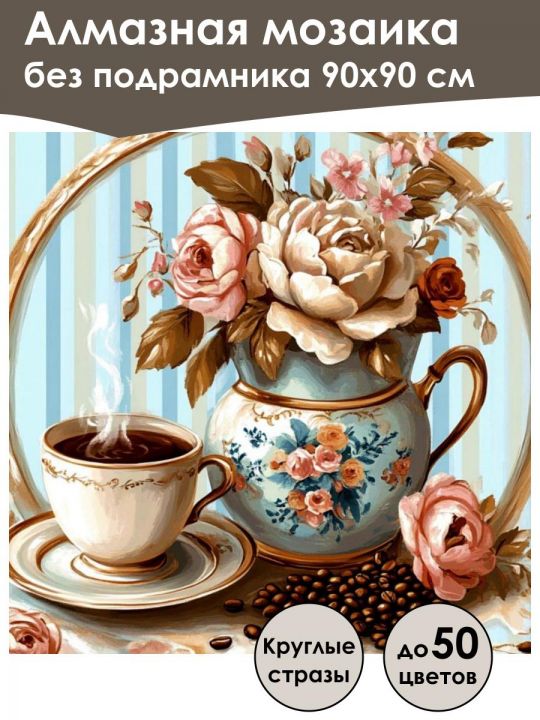 Алмазная мозаика
без подрамника 90х90 см

Круглые стразы

до 50 цветов