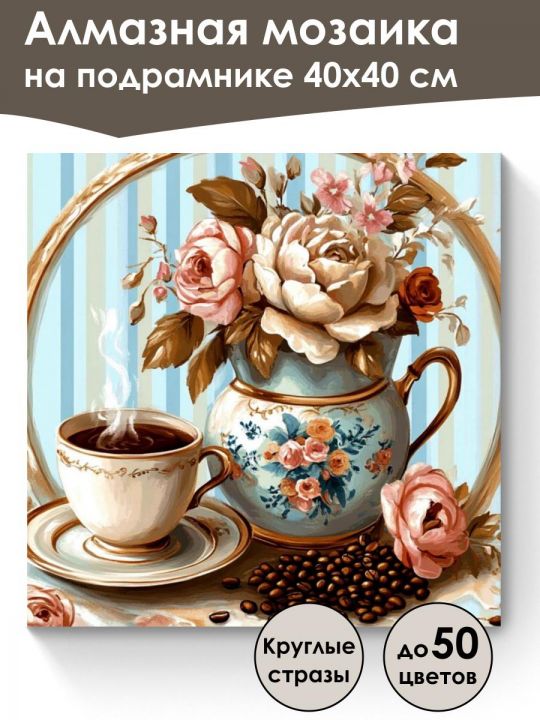 Алмазная мозаика на подрамнике 40х40 см

Круглые стразы

до 50 цветов