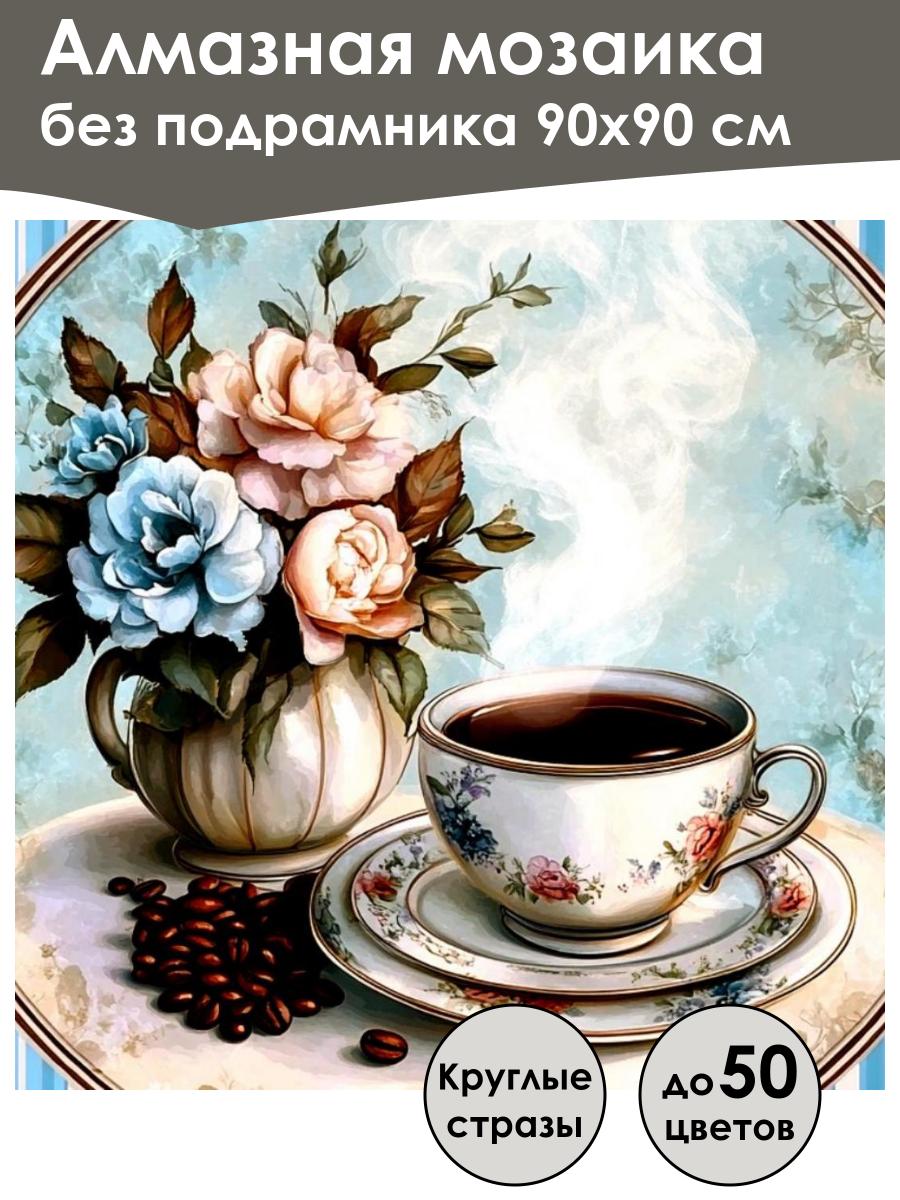 Алмазная мозаика
без подрамника 90х90 см

Круглые стразы

до 50 цветов