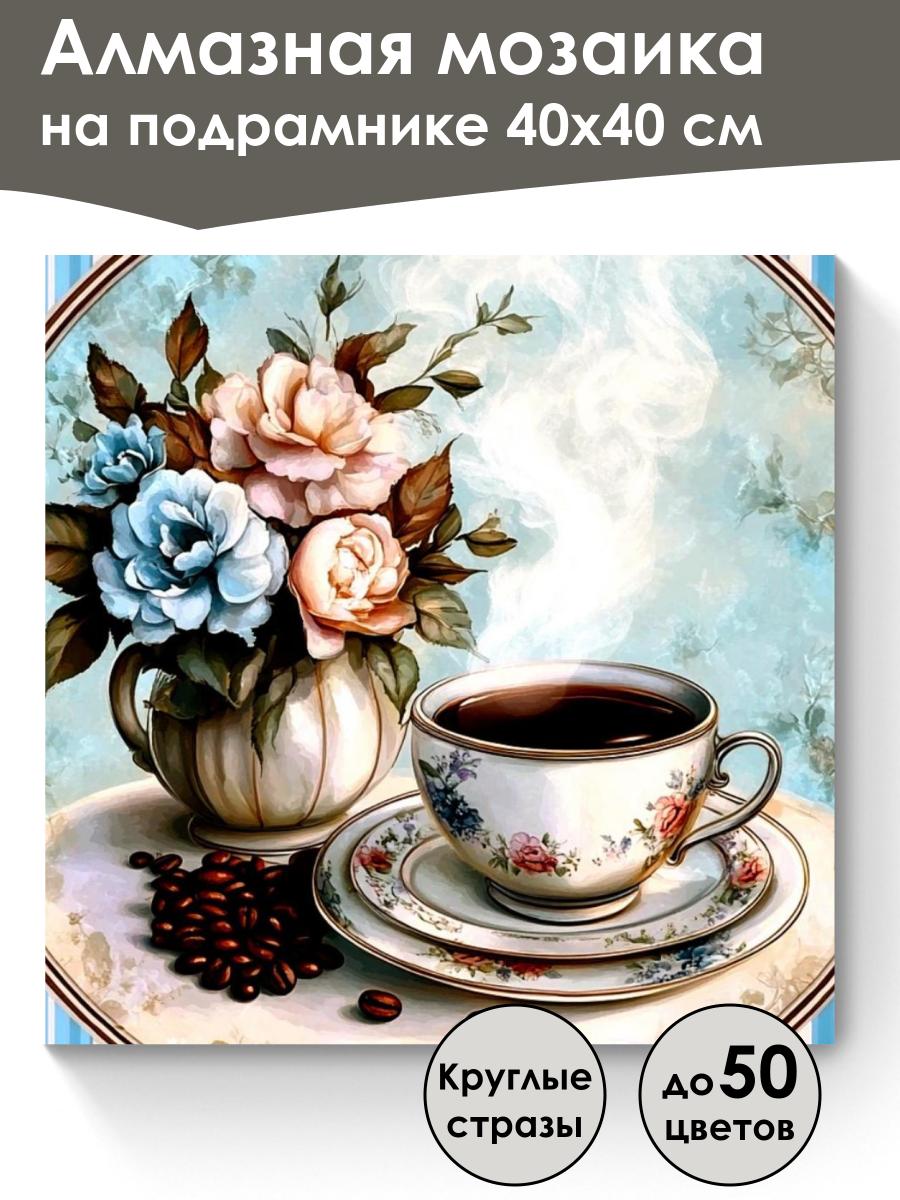 Алмазная мозаика
на подрамнике 40х40 см

Круглые стразы

до 50 цветов