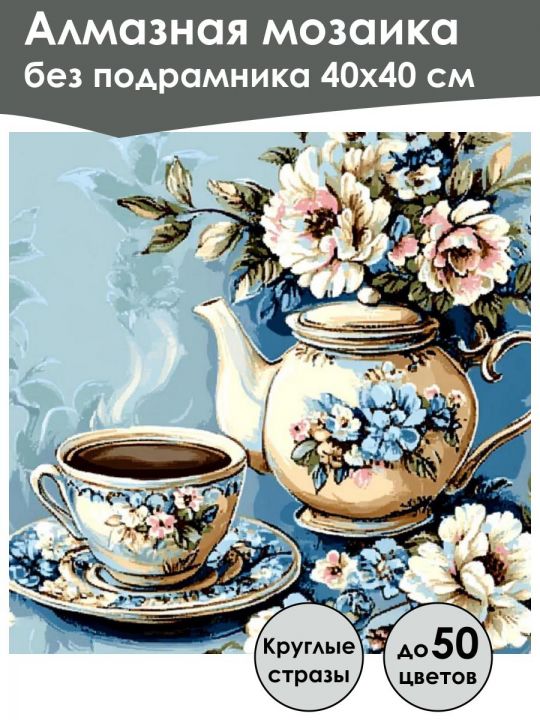 Алмазная мозаика
без подрамника 40х40 см

Круглые стразы

до 50 цветов