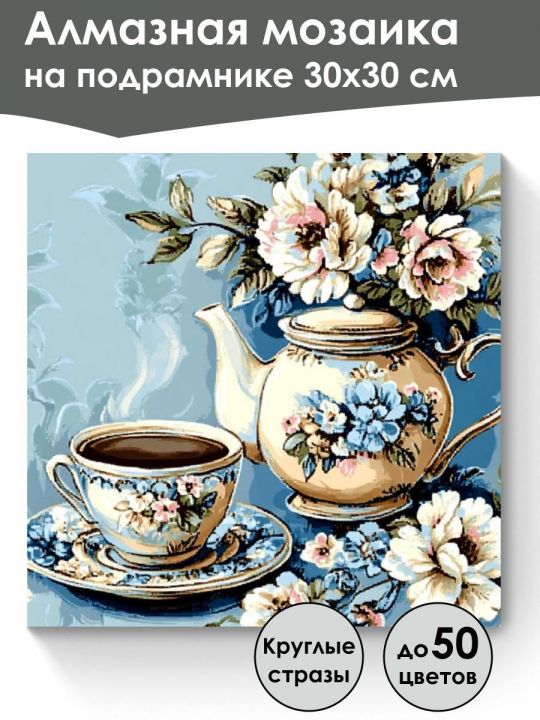 Алмазная мозаика
на подрамнике 30х30 см

Круглые стразы

до 50 цветов