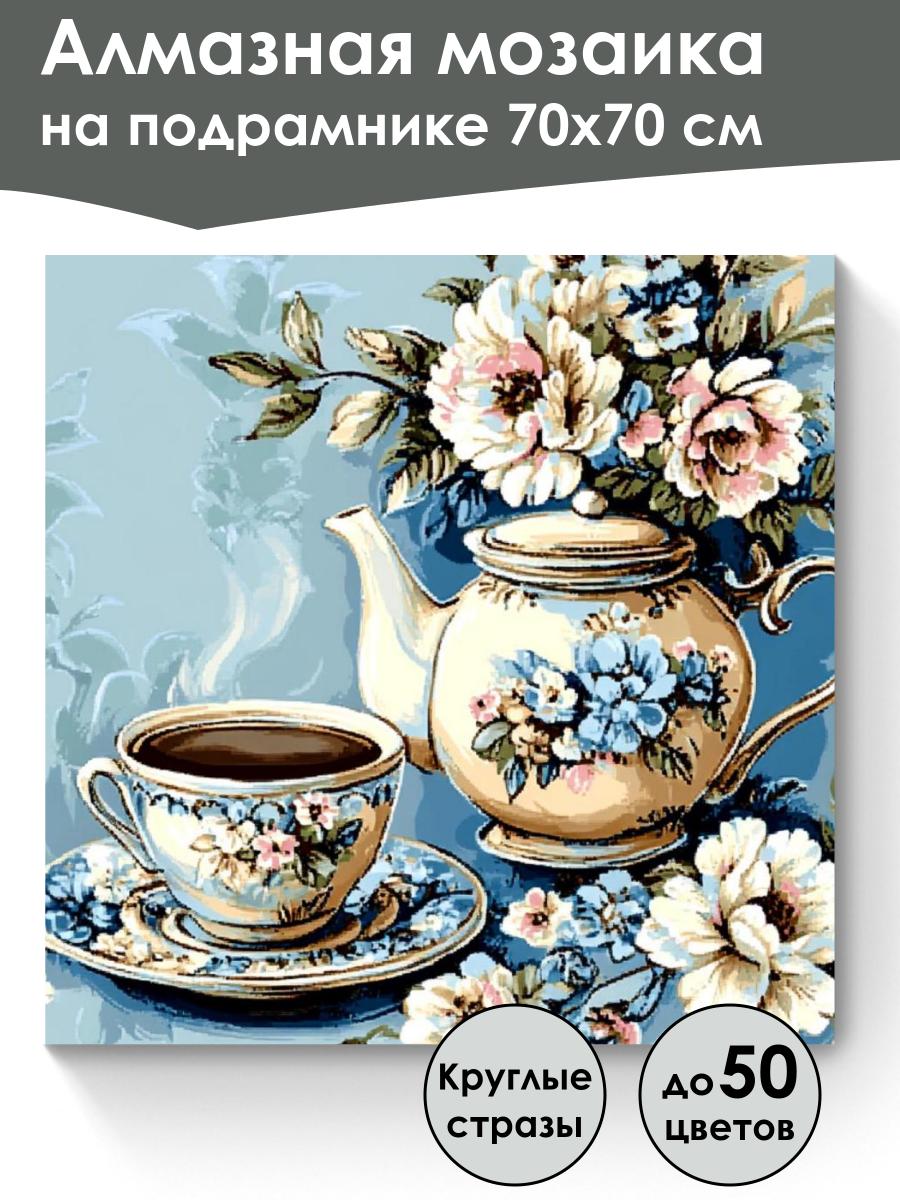 Алмазная мозаика на подрамнике 70х70 см

Круглые стразы

до 50 цветов