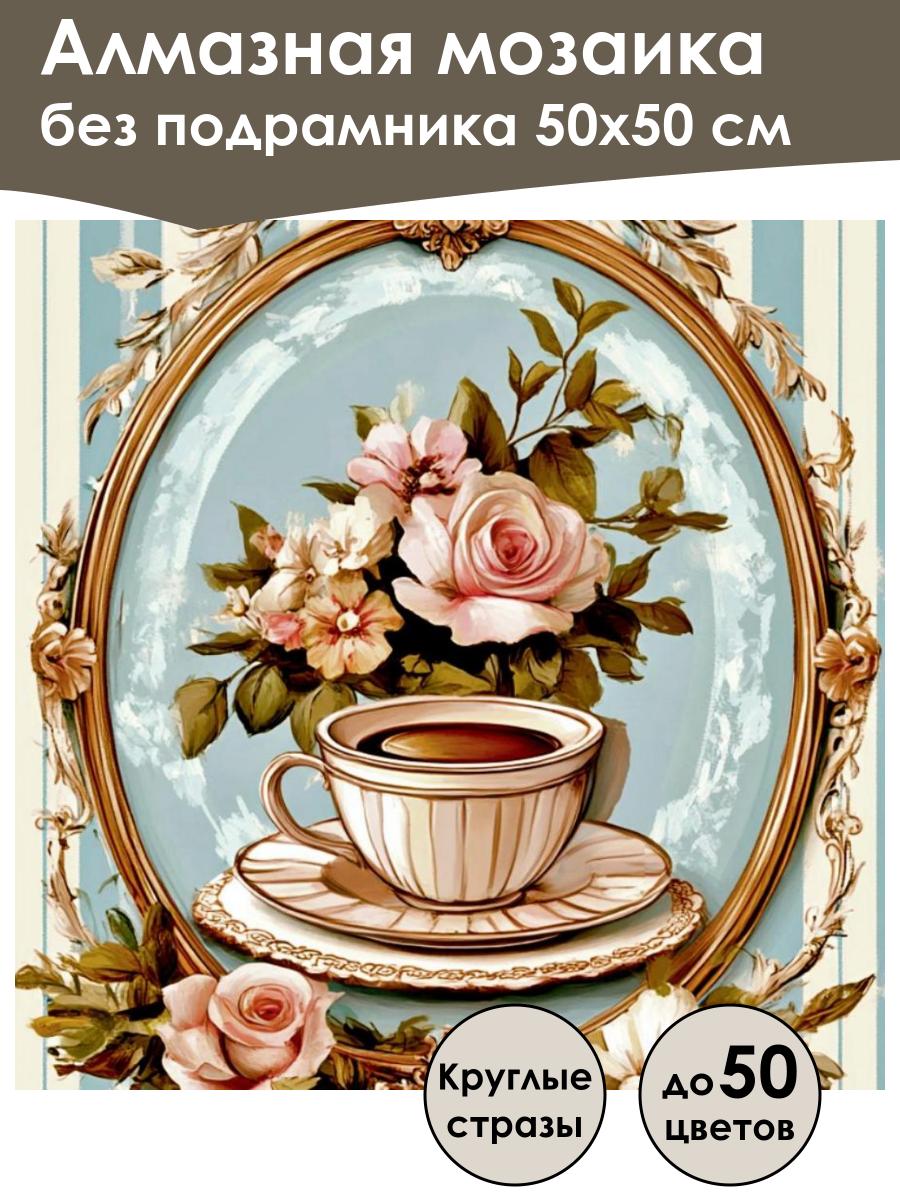 Алмазная мозаика
без подрамника 50х50 см

Круглые стразы

до 50 цветов