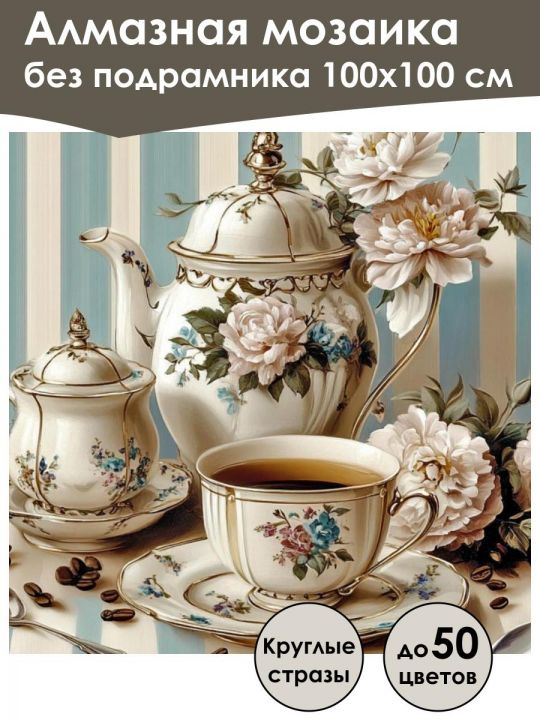 Алмазная мозаика без подрамника 100х100 см

Круглые стразы

до 50 цветов