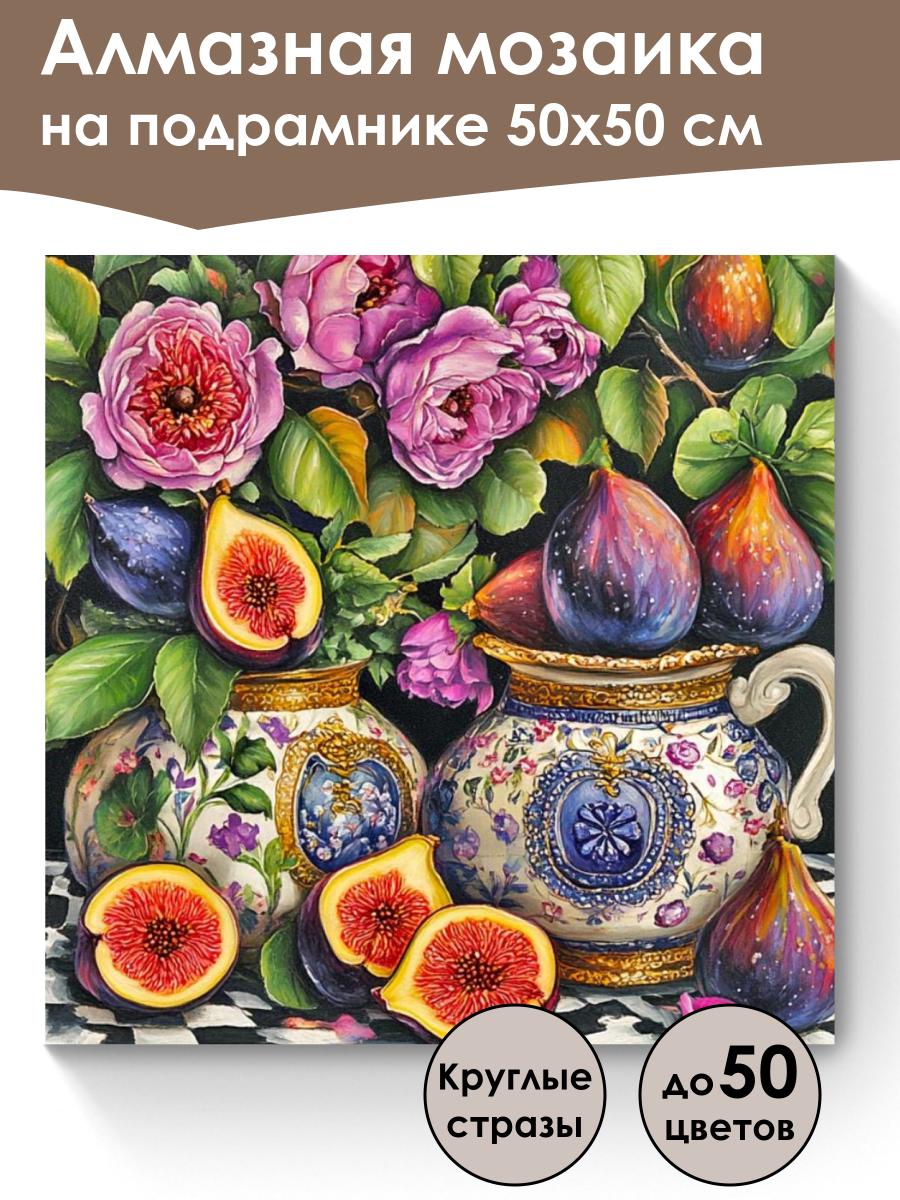 Алмазная мозаика на подрамнике 50х50 см

Круглые стразы

до 50 цветов