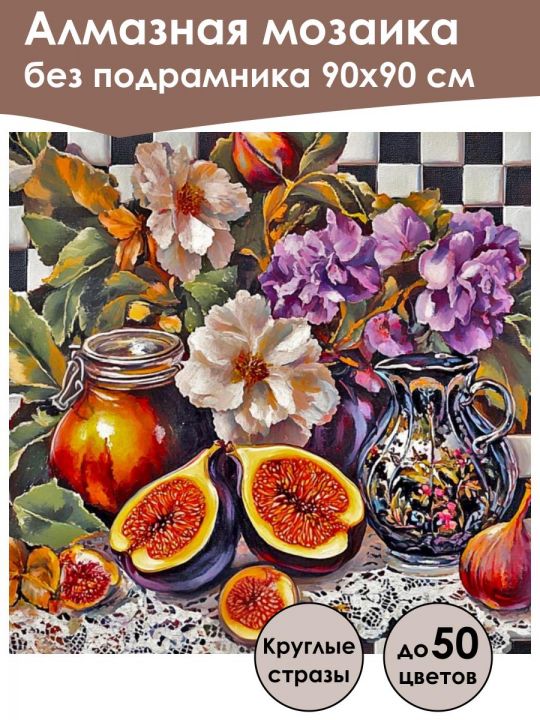 Алмазная мозаика
без подрамника 90х90 см

Круглые стразы

до 50 цветов